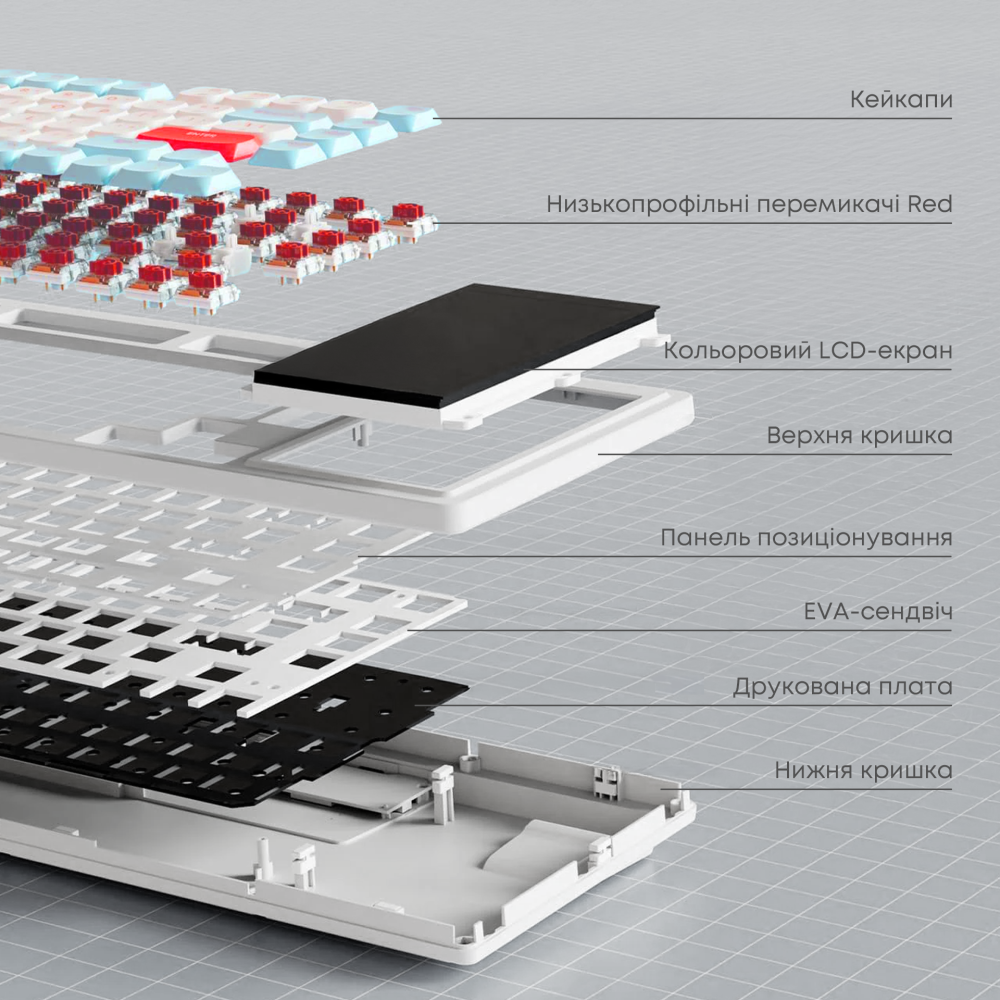 Кейкапи

Низькопрофільні перемикачі Red

Кольоровий LCD-екран

Верхня кришка

Панель позиціонування

EVA-сендвіч

Друкована плата

Нижня кришка