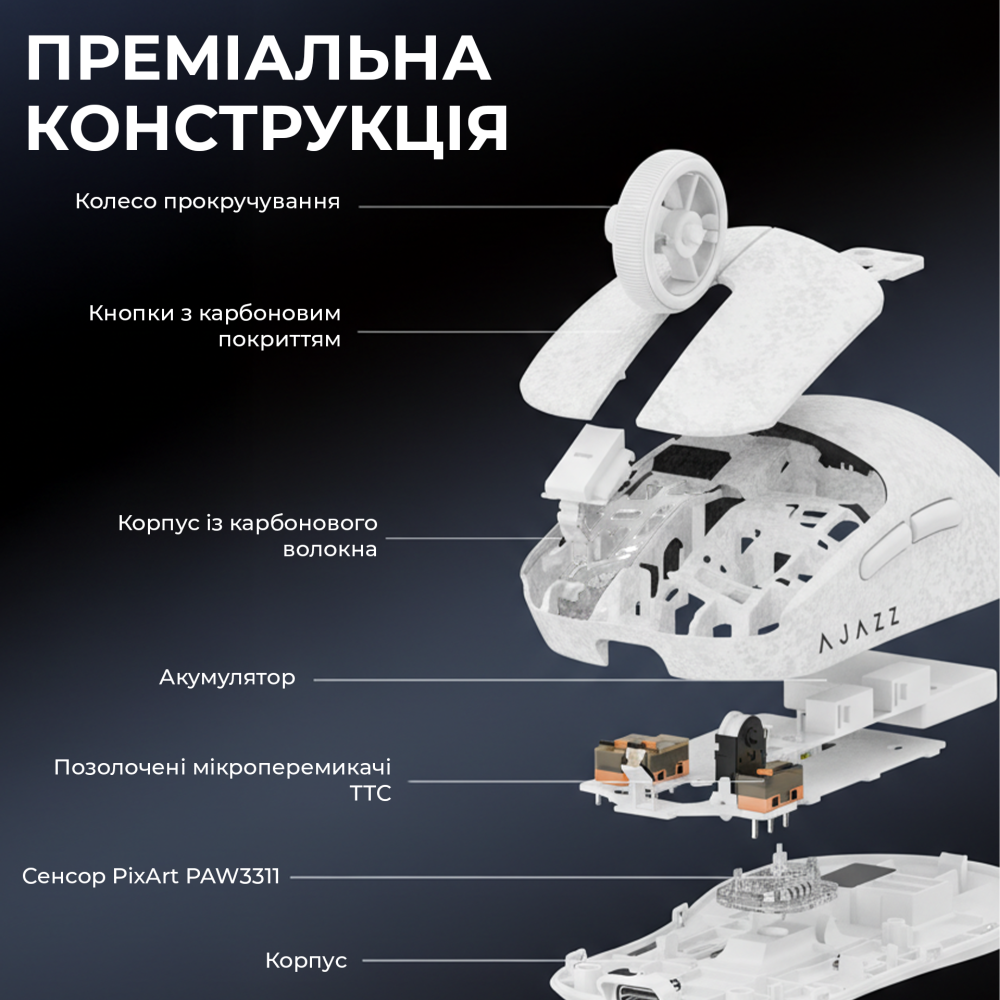 ПРЕМІАЛЬНА КОНСТРУКЦІЯ

Колесо прокручування

Кнопки з карбоновим покриттям

Корпус із карбонового волокна

AJAZZ

Акумулятор

Позолочені мікроперемикачі TTC

Сенсор PixArt PAW3311

Корпус